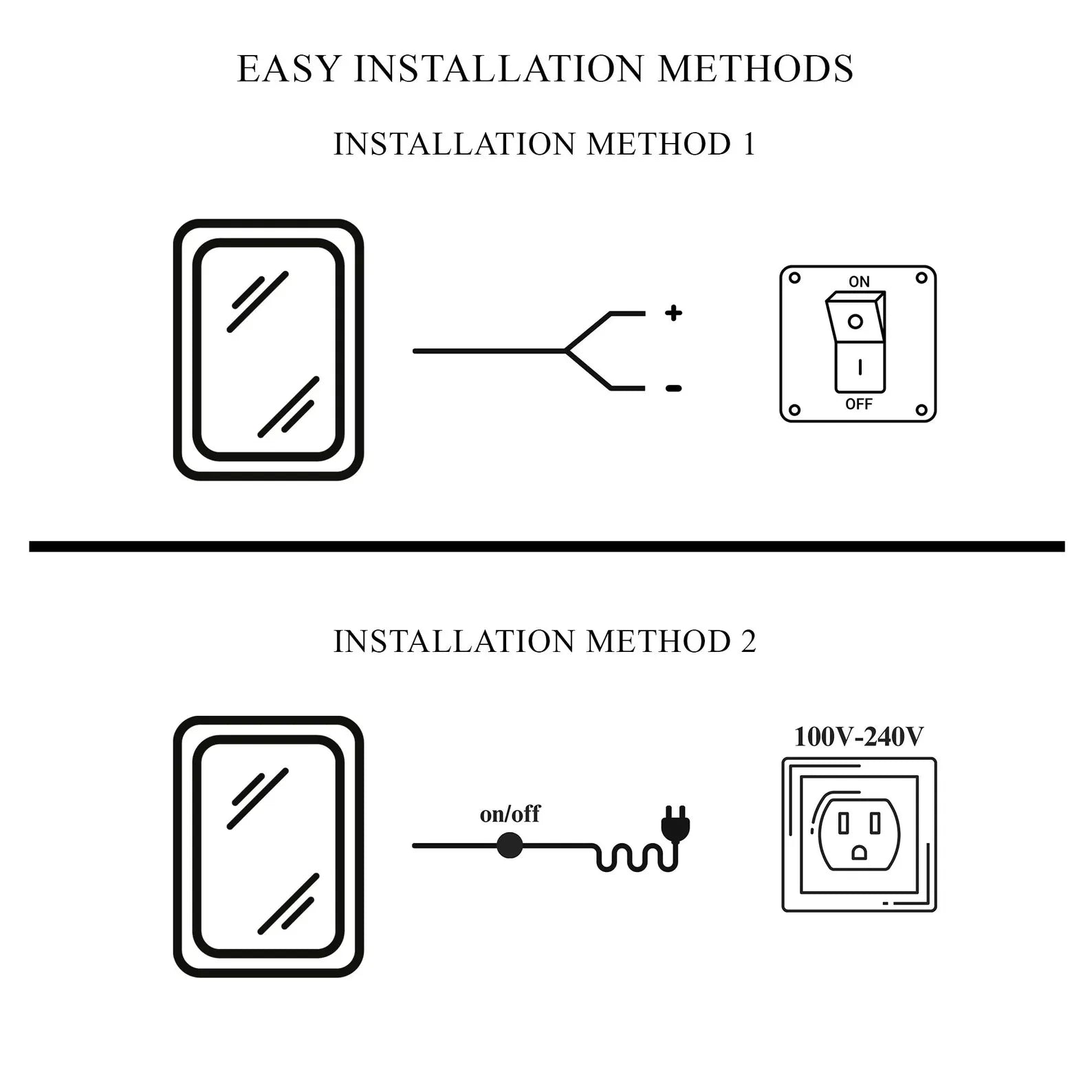 EASY INSTALLATION METHODS

INSTALLATION METHOD 1

+

-

ON

OFF

INSTALLATION METHOD 2

on/off

100V-240V