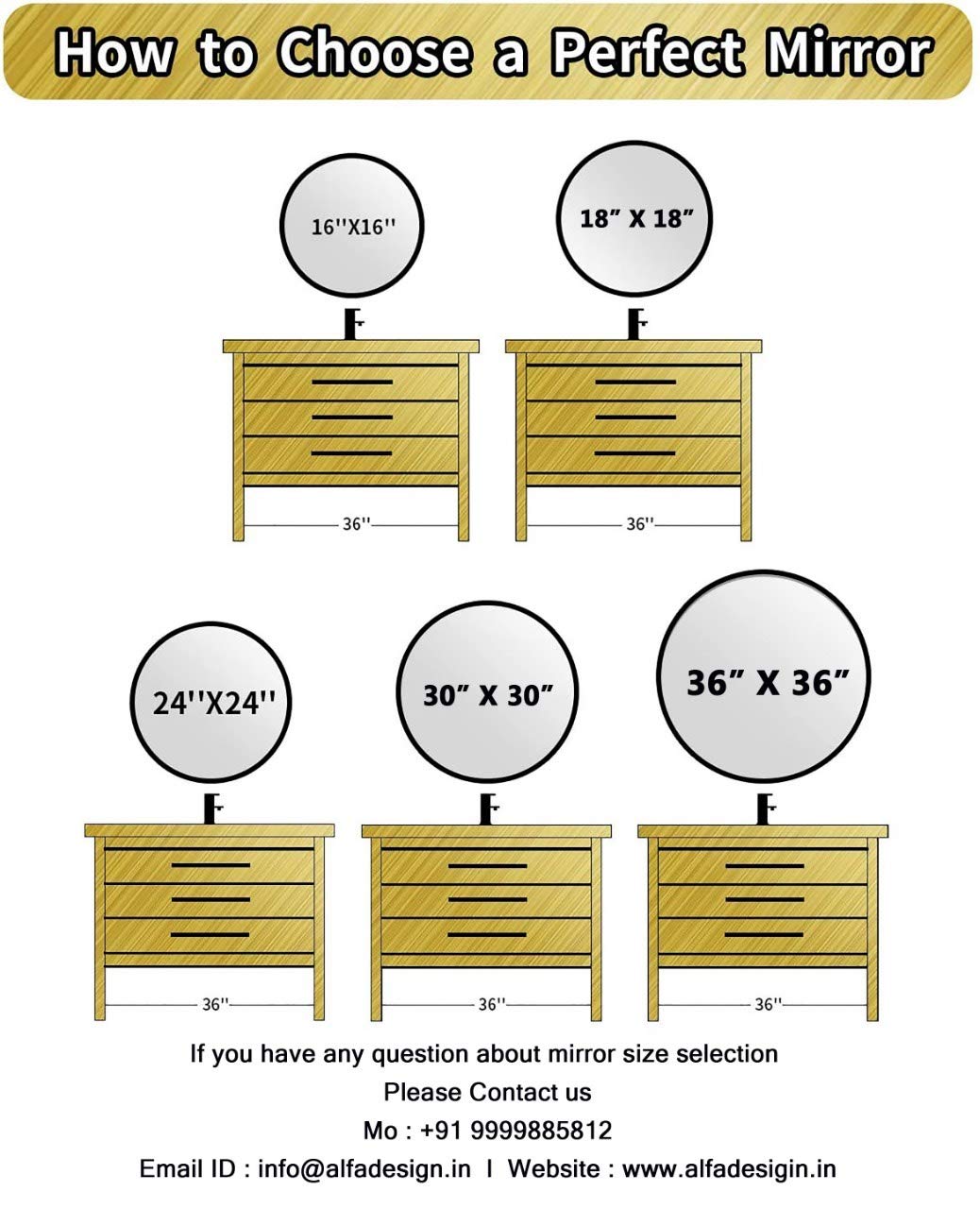 How to Choose a Perfect Mirror

16''X16''

18" X 18"

36''

36''

24''X24''

30" X 30"

36" X 36"

36''

36''

36''

If you have any question about mirror size selection

Please Contact us

Mo : +91 9999885812

Email ID : info@alfadesign.in I Website : www.alfadesigin.in