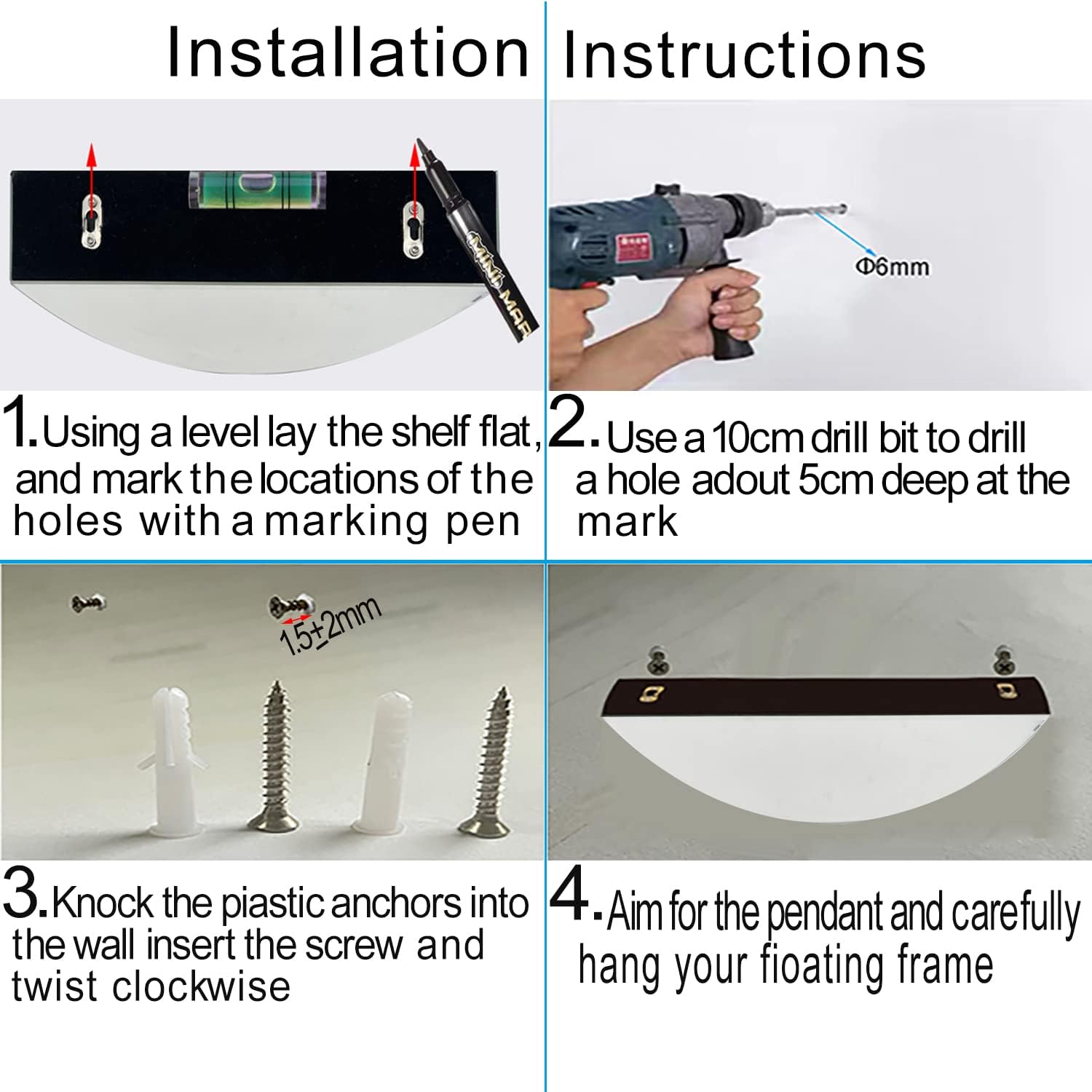 Installation Instructions

Mini MAR

Φ6mm

1.Using a level lay the shelf flat, and mark the locations of the holes with a marking pen

2.Use a 10cm drill bit to drill a hole adout 5cm deep at the mark

1.5±2mm

3.Knock the piastic anchors into the wall insert the screw and twist clockwise

4.Aim for the pendant and carefully hang your fioating frame