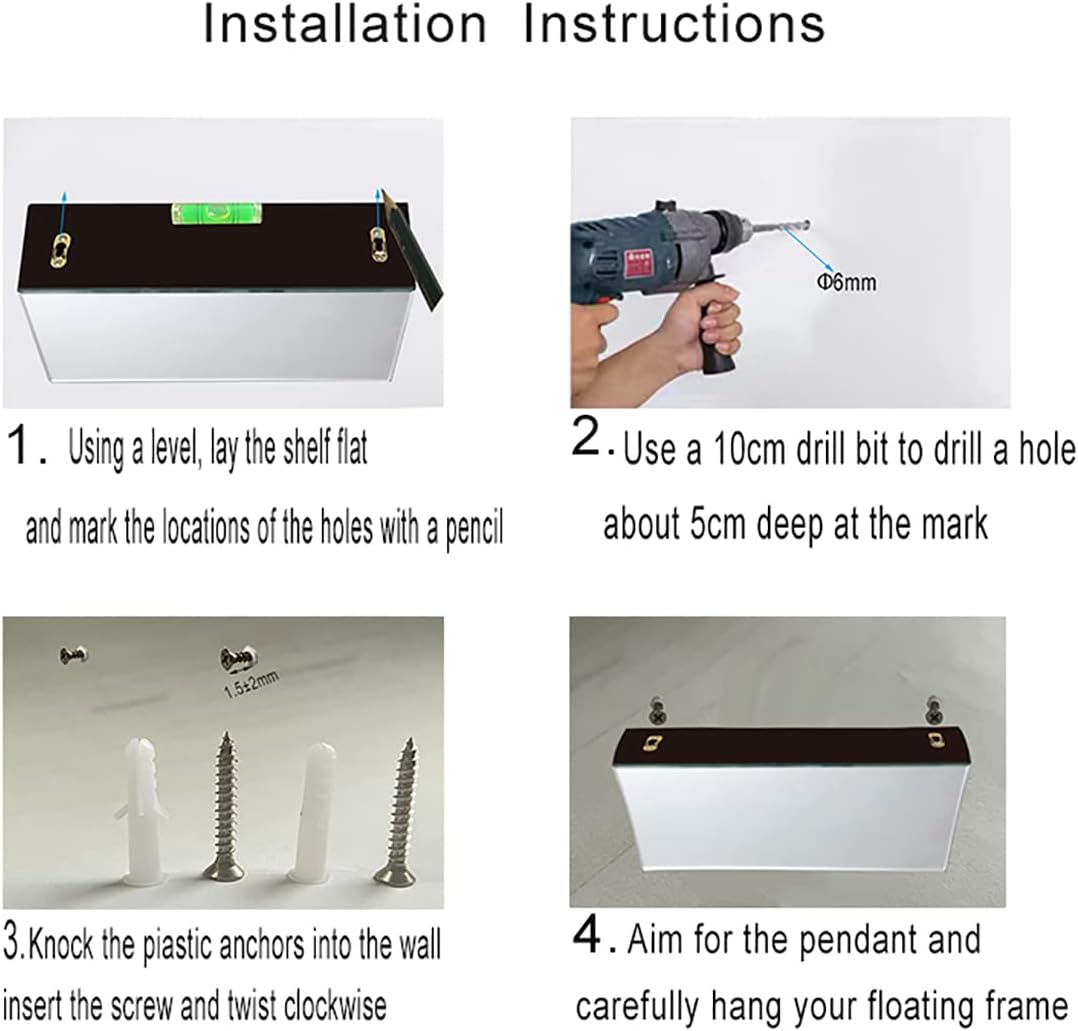 Installation Instructions

1. Using a level, lay the shelf flat and mark the locations of the holes with a pencil

Φ6mm

2. Use a 10cm drill bit to drill a hole about 5cm deep at the mark

1.5±2mm

3.Knock the piastic anchors into the wall insert the screw and twist clockwise

4. Aim for the pendant and carefully hang your floating frame